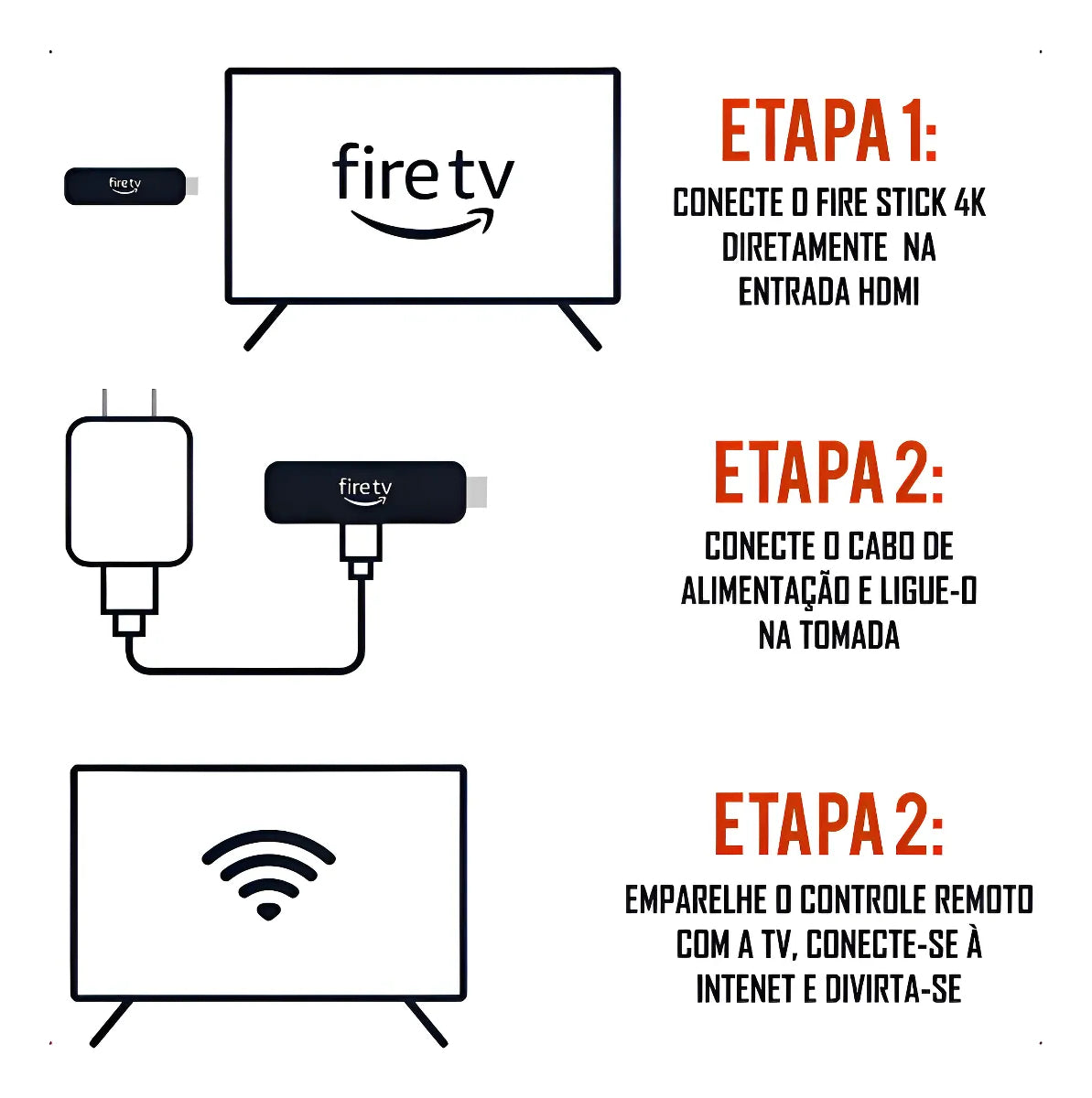 fire tv

fire tv

ETAPA 1:

CONECTE O FIRE STICK 4K DIRETAMENTE NA ENTRADA HDMI

fire tv

ETAPA 2:

CONECTE O CABO DE ALIMENTAÇÃO E LIGUE-O NA TOMADA

ETAPA 2:

EMPARELHE O CONTROLE REMOTO COM A TV, CONECTE-SE À INTENET E DIVIRTA-SE