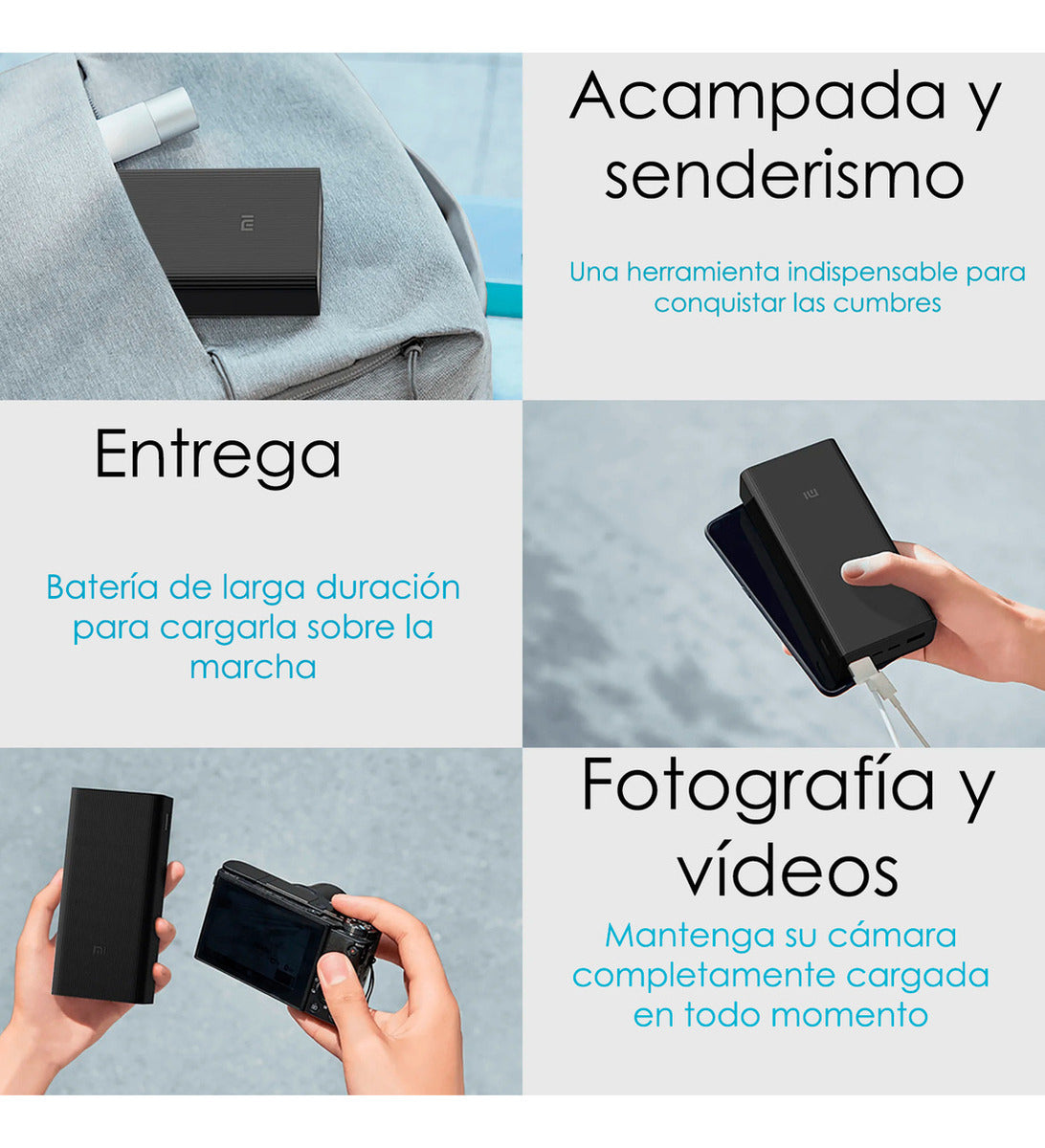 Acampada y senderismo

Una herramienta indispensable para conquistar las cumbres

Entrega

Batería de larga duración para cargarla sobre la marcha

Fotografía y vídeos

Mantenga su cámara completamente cargada en todo momento