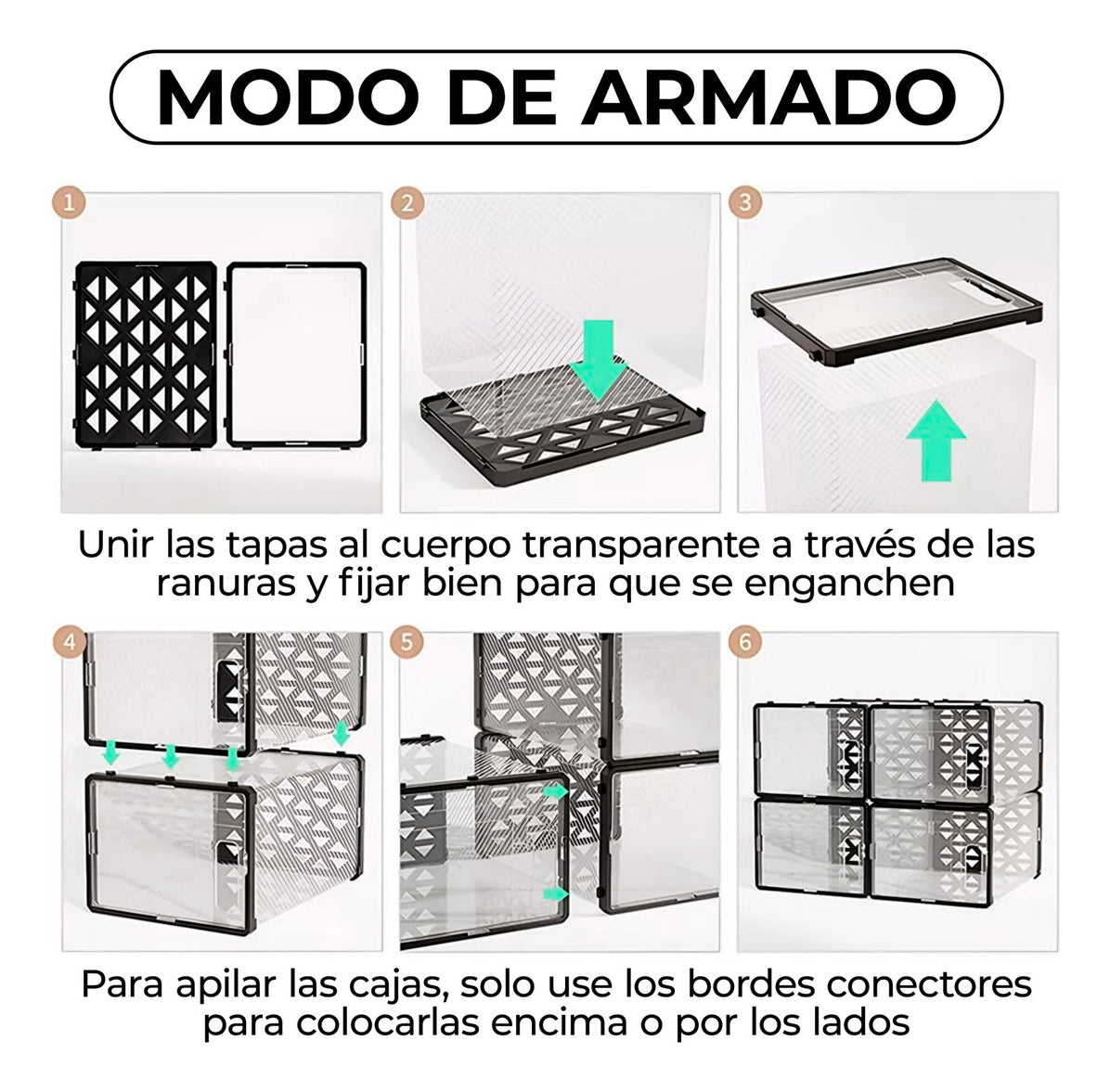 MODO DE ARMADO

1

2

3

Unir las tapas al cuerpo transparente a través de las ranuras y fijar bien para que se enganchen

4

5

6

Para apilar las cajas, solo use los bordes conectores para colocarlas encima o por los lados