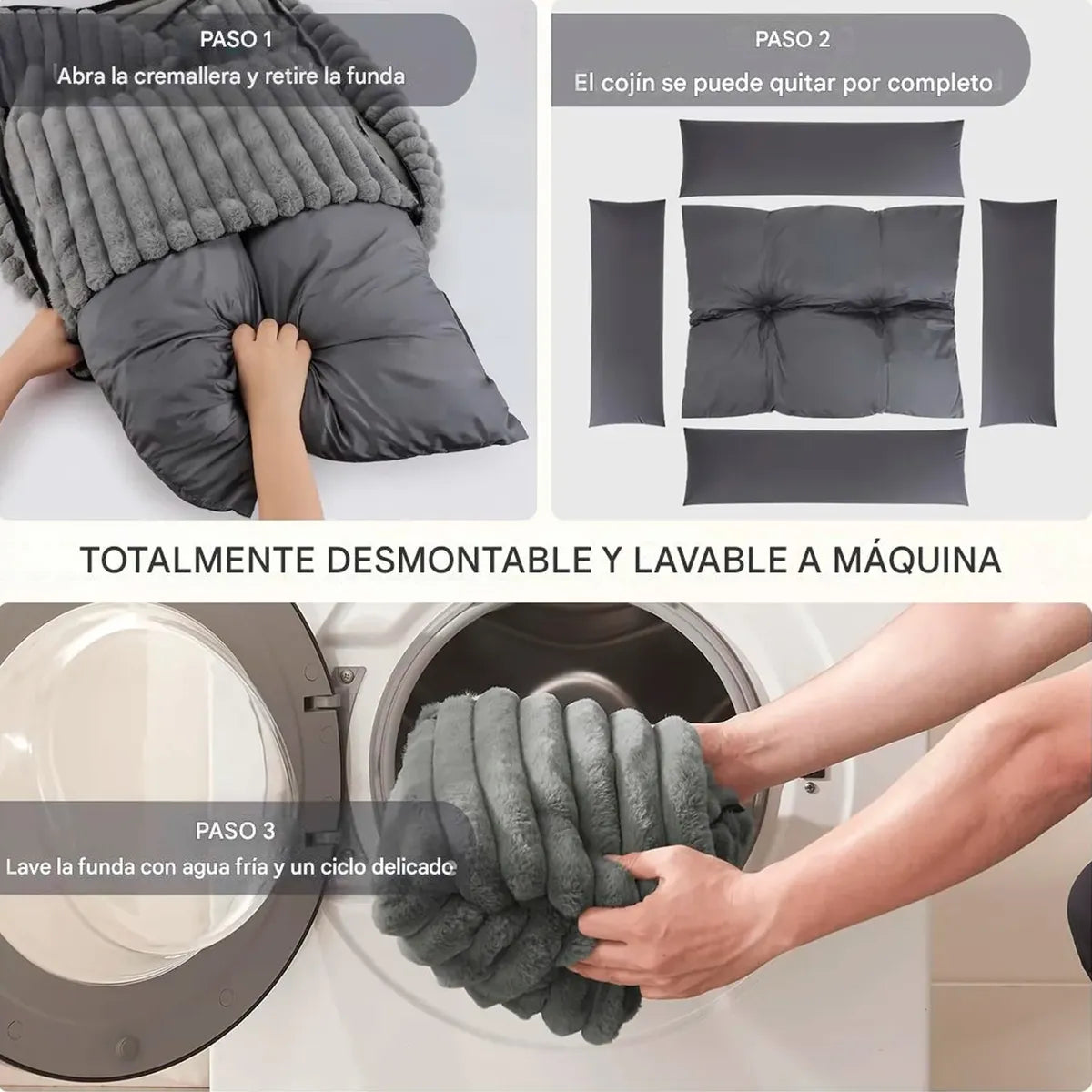 PASO 1
Abra la cremallera y retire la funda

PASO 2
El cojín se puede quitar por completo

TOTALMENTE DESMONTABLE Y LAVABLE A MÁQUINA

PASO 3
Lave la funda con agua fría y un ciclo delicado