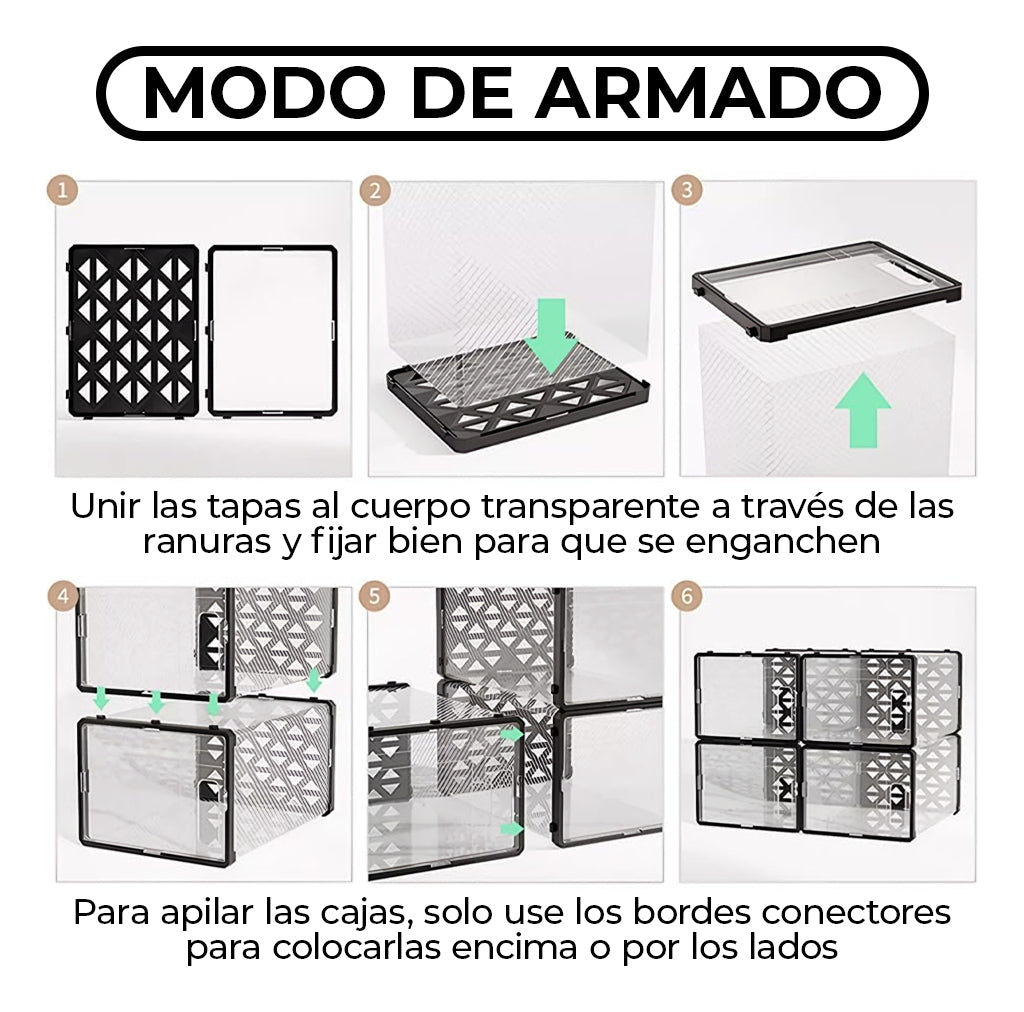 MODO DE ARMADO

1

2

3

Unir las tapas al cuerpo transparente a través de las ranuras y fijar bien para que se enganchen

4

5

6

Para apilar las cajas, solo use los bordes conectores para colocarlas encima o por los lados