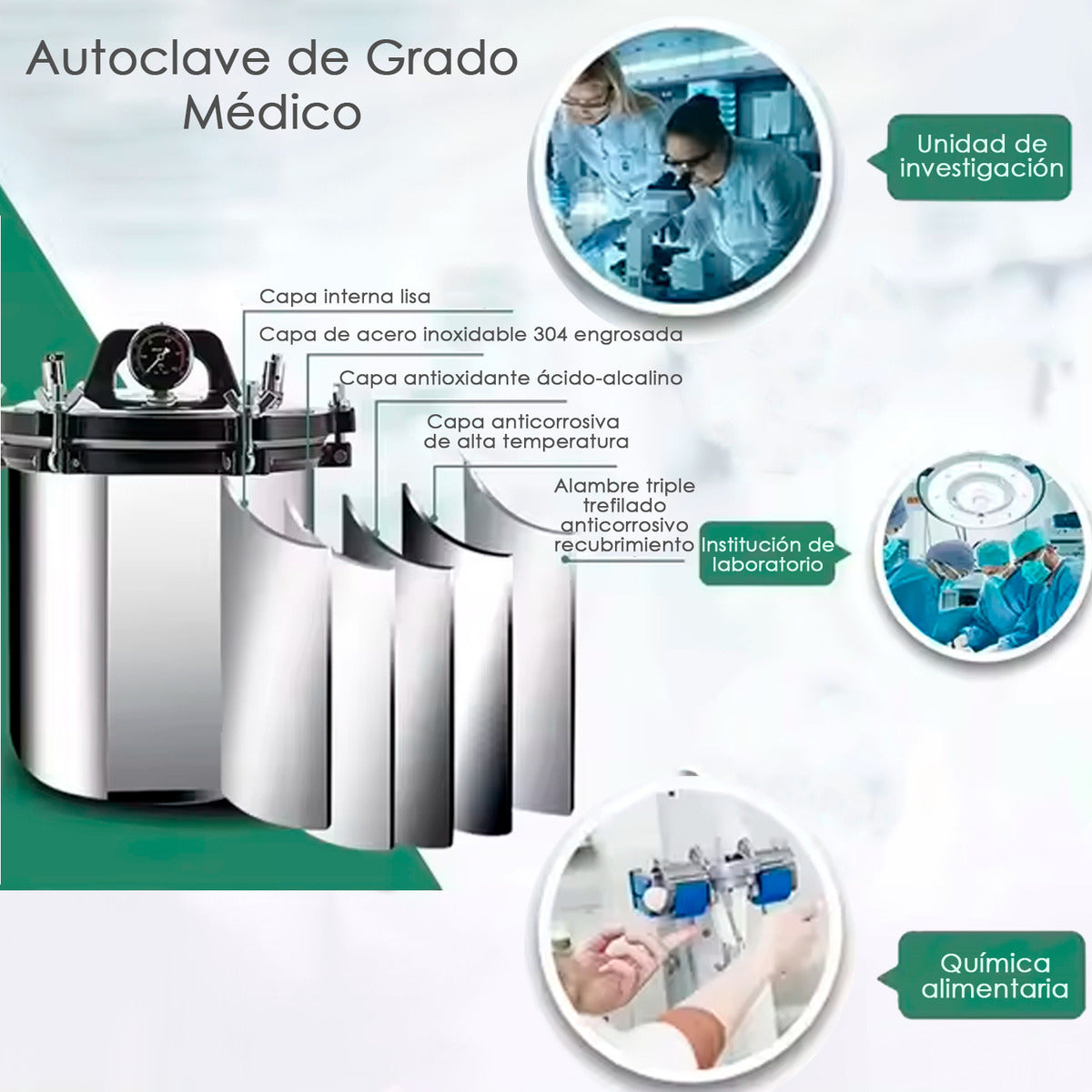 Autoclave de Grado Médico

Unidad de investigación

Capa interna lisa

Capa de acero inoxidable 304 engrosada

Capa antioxidante ácido-alcalino

Capa anticorrosiva de alta temperatura

Alambre triple trefilado anticorrosivo recubrimiento

Institución de laboratorio

Química alimentaria