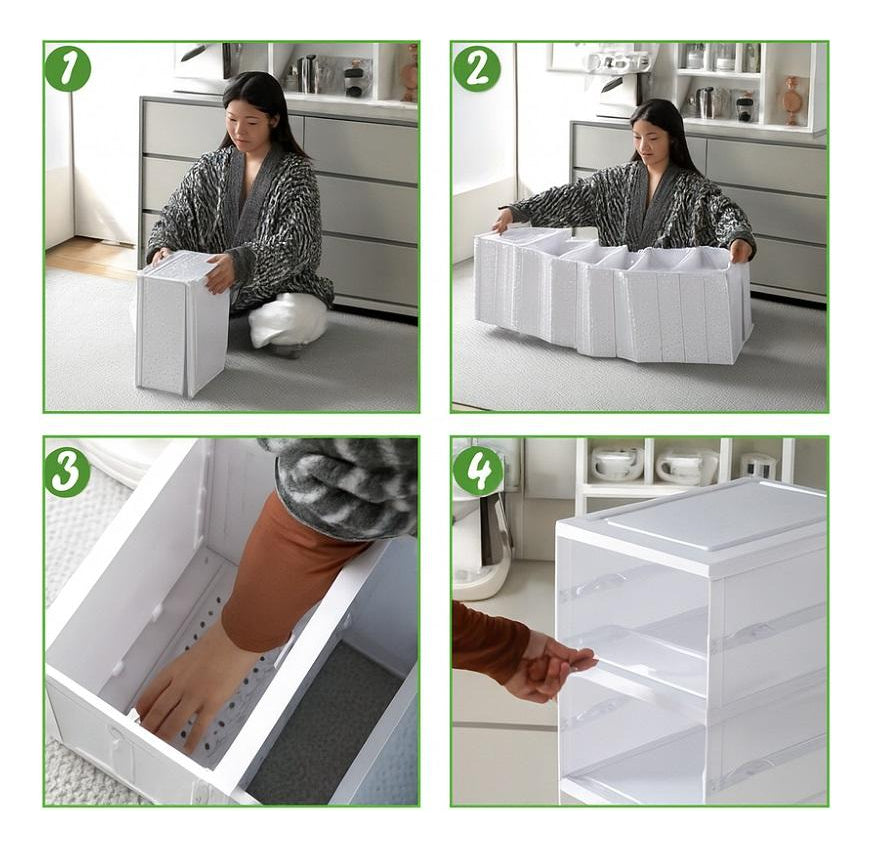 1

2

3

4