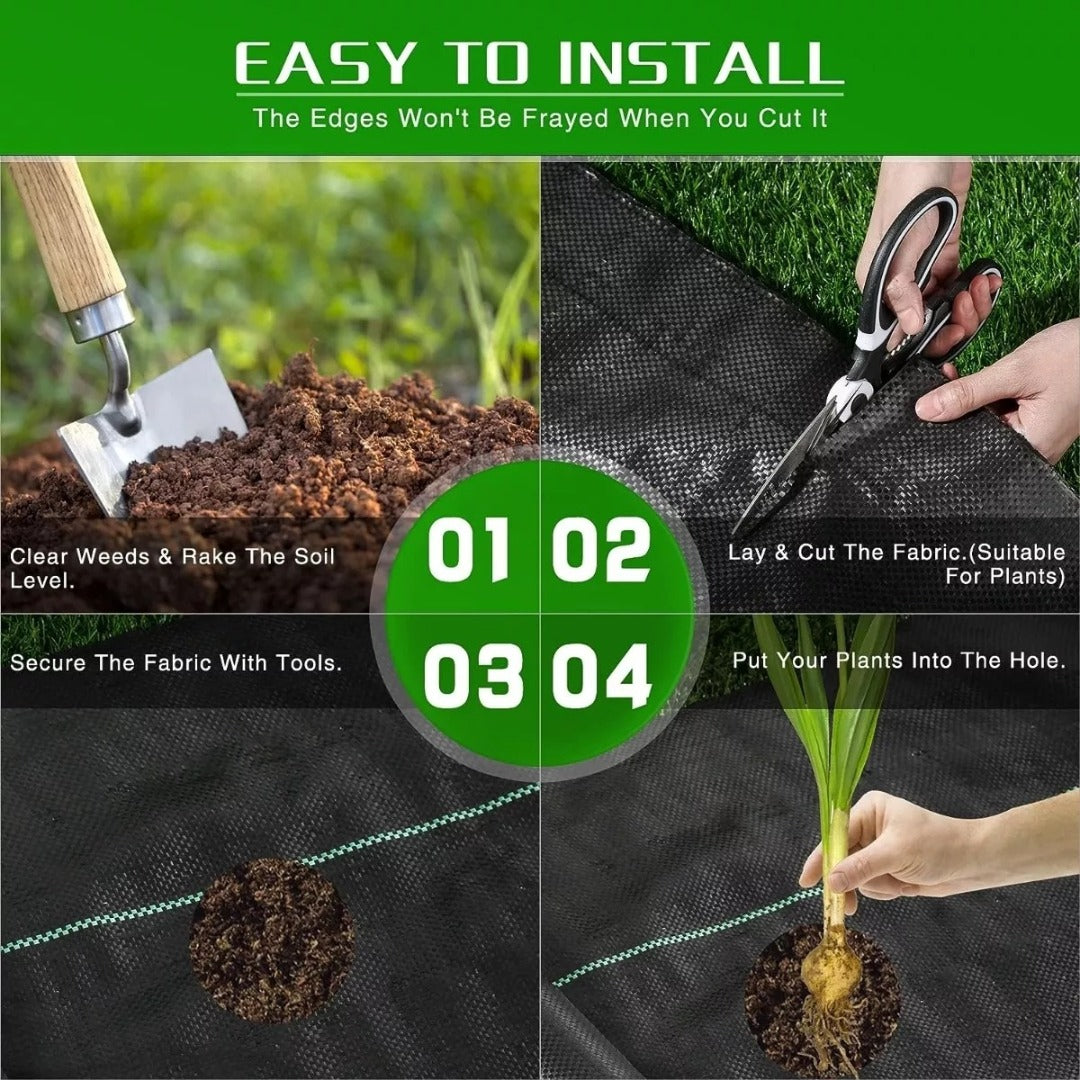 EASY TO INSTALL
The Edges Won't Be Frayed When You Cut It

01

Clear Weeds & Rake The Soil Level.

02

Lay & Cut The Fabric.(Suitable For Plants)

03

Secure The Fabric With Tools.

04

Put Your Plants Into The Hole.