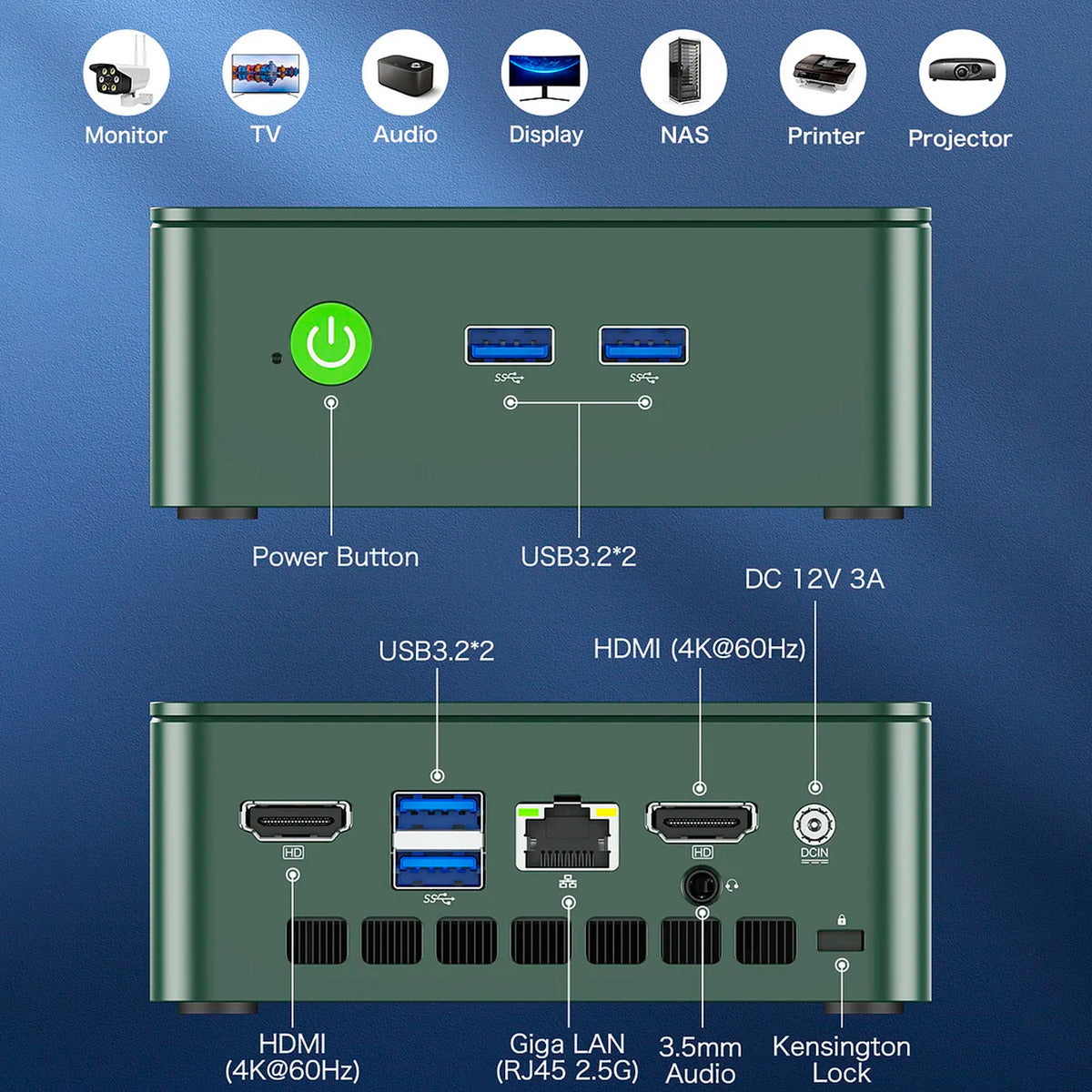 Monitor TV Audio Display NAS Printer Projector

SS SS

Power Button

USB3.2*2

DC 12V 3A

USB3.2*2

HDMI (4K@60Hz)

HD SS HD DCIN

HDMI (4K@60Hz)

Giga LAN (RJ45 2.5G)

3.5mm Audio

Kensington Lock