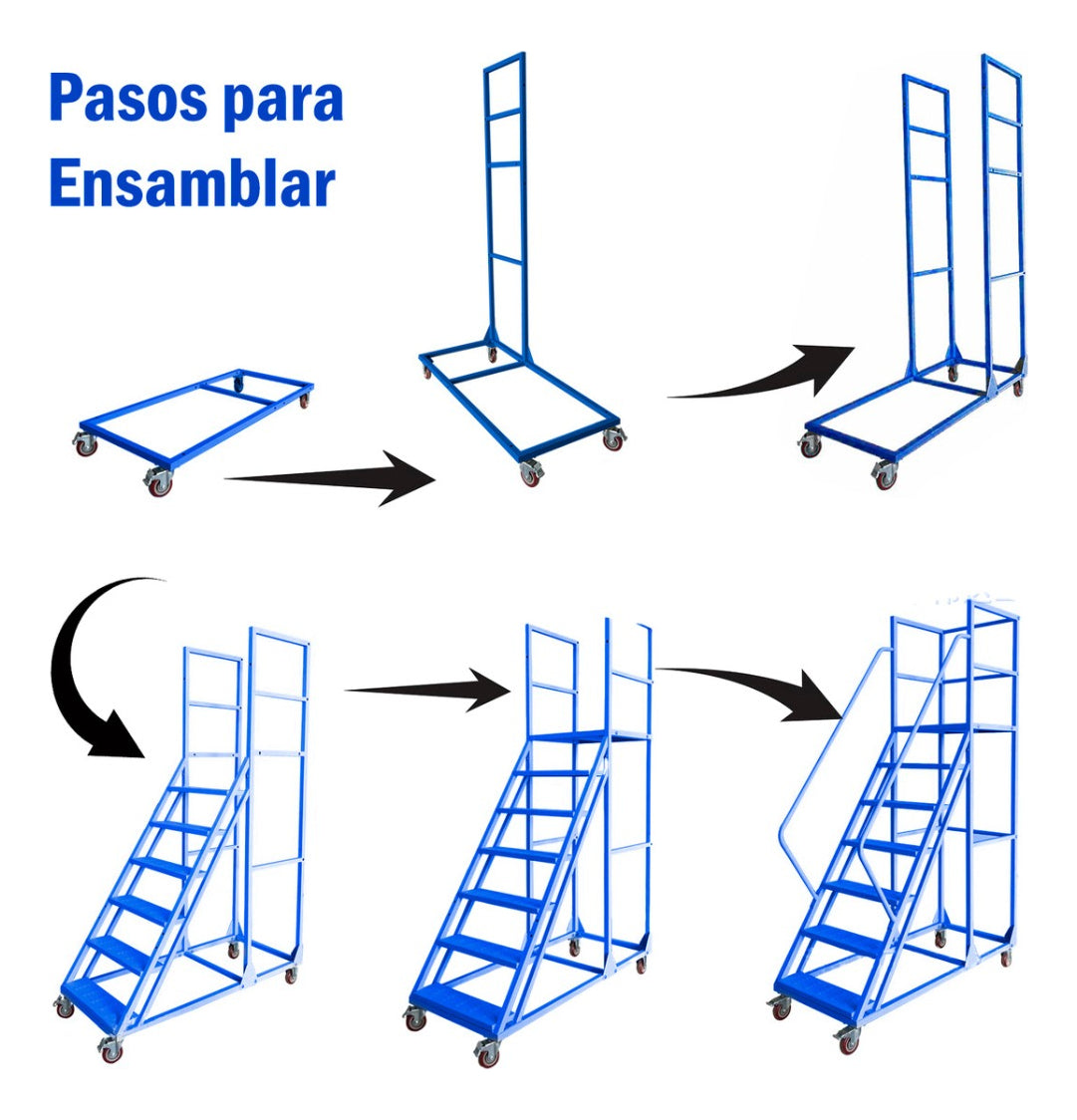 Pasos para Ensamblar