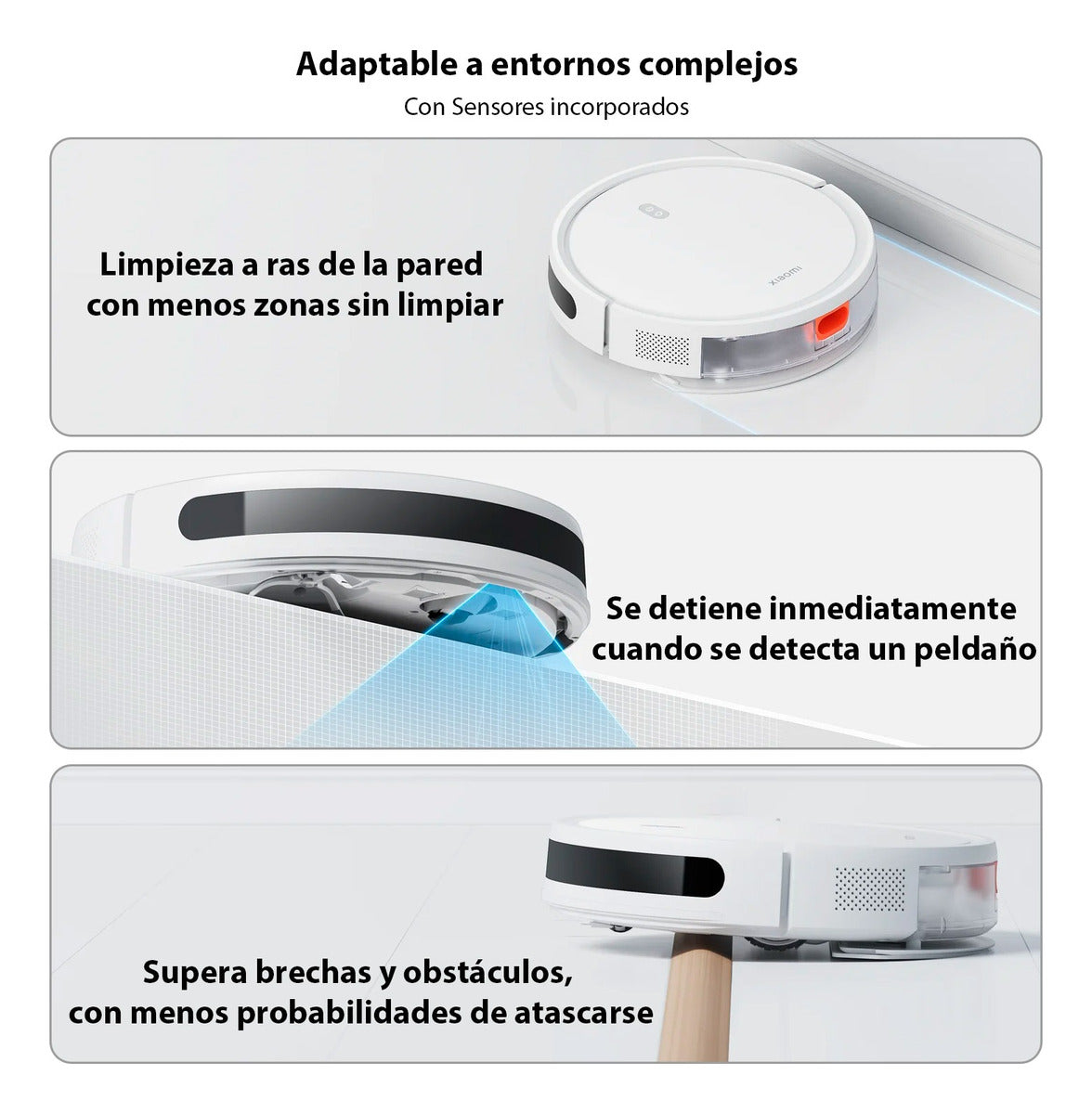 Adaptable a entornos complejos

Con Sensores incorporados

Limpieza a ras de la pared con menos zonas sin limpiar

xiaomi

Se detiene inmediatamente cuando se detecta un peldaño

Supera brechas y obstáculos, con menos probabilidades de atascarse