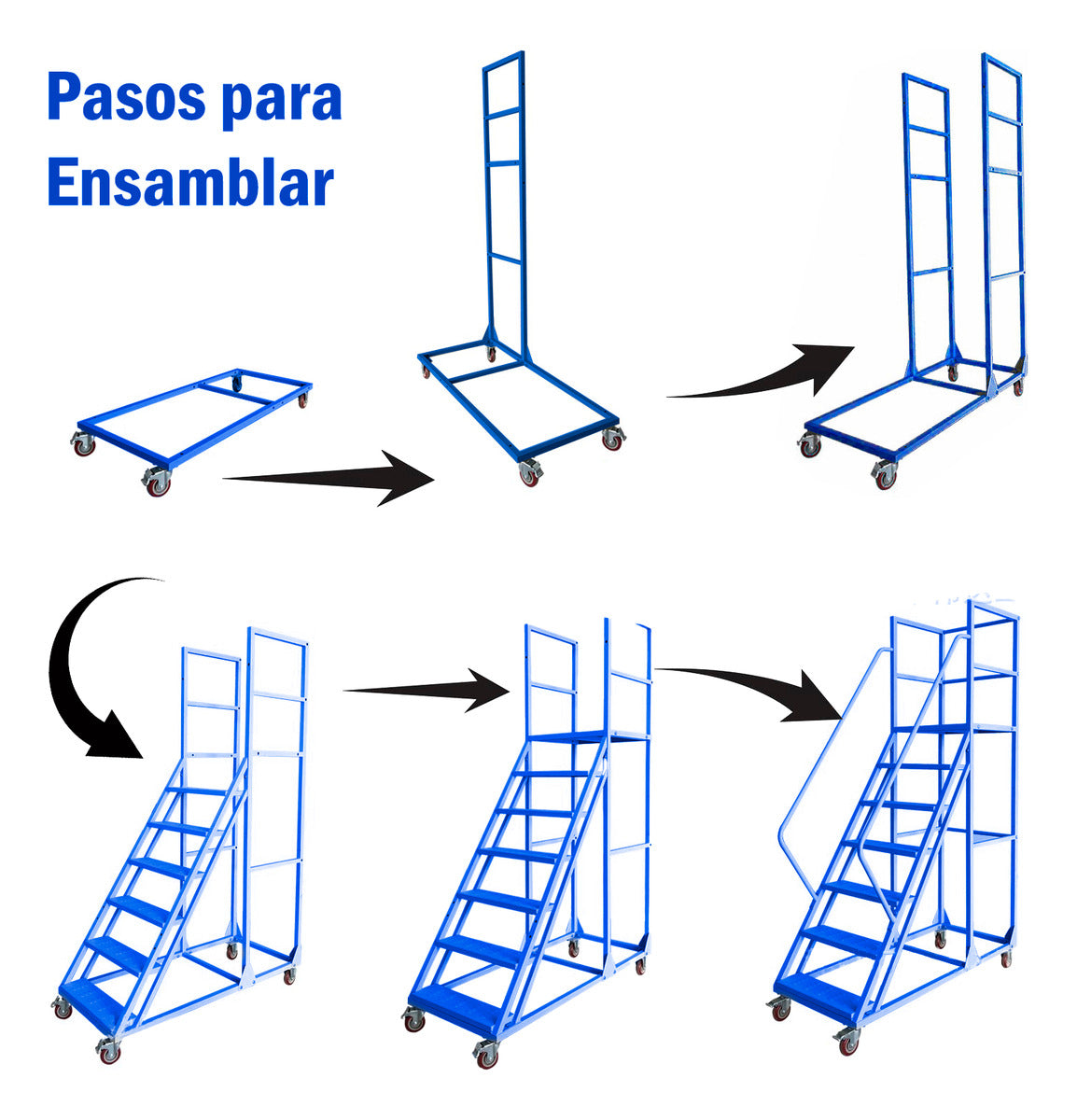 Pasos para Ensamblar