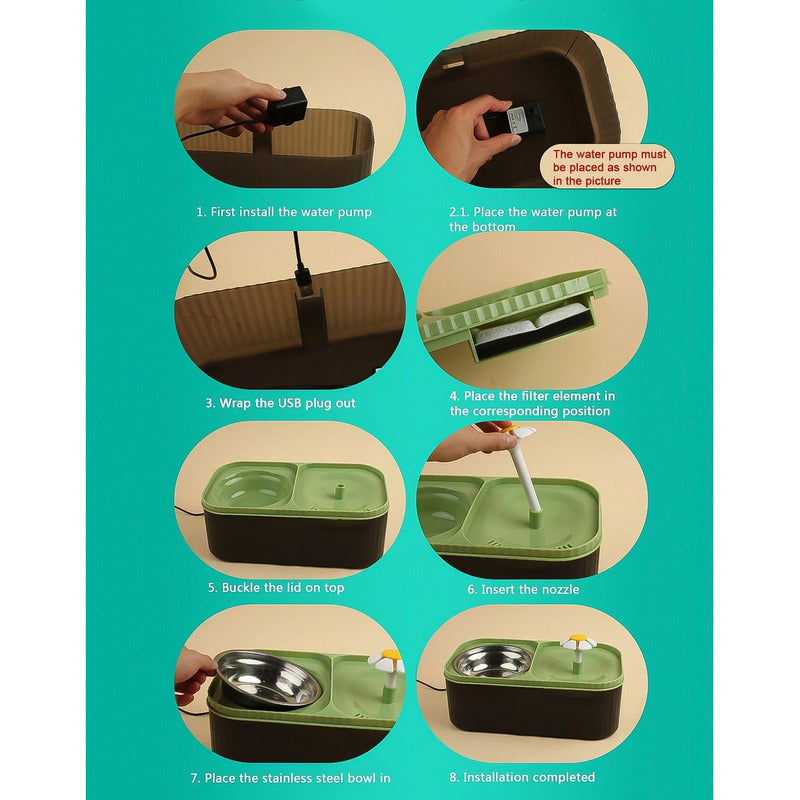 The water pump must be placed as shown in the picture

1. First install the water pump

2.1. Place the water pump at the bottom

3. Wrap the USB plug out

4. Place the filter element in the corresponding position

5. Buckle the lid on top

6. Insert the nozzle

7. Place the stainless steel bowl in

8. Installation completed