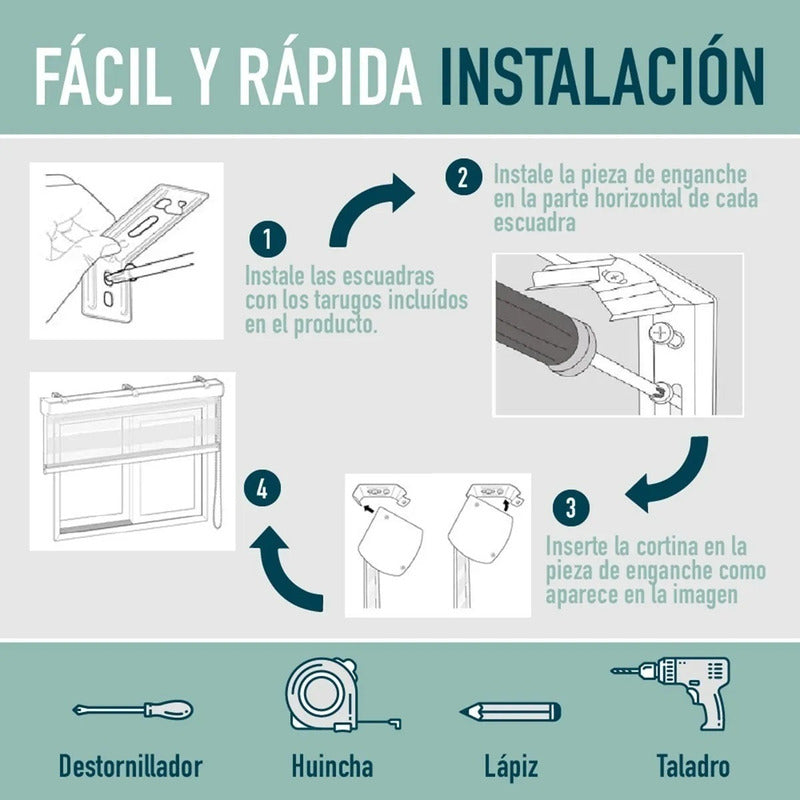 FÁCIL Y RÁPIDA INSTALACIÓN

1
Instale las escuadras con los tarugos incluídos en el producto.

2
Instale la pieza de enganche en la parte horizontal de cada escuadra

3
Inserte la cortina en la pieza de enganche como aparece en la imagen

4

Destornillador

Huincha

Lápiz

Taladro