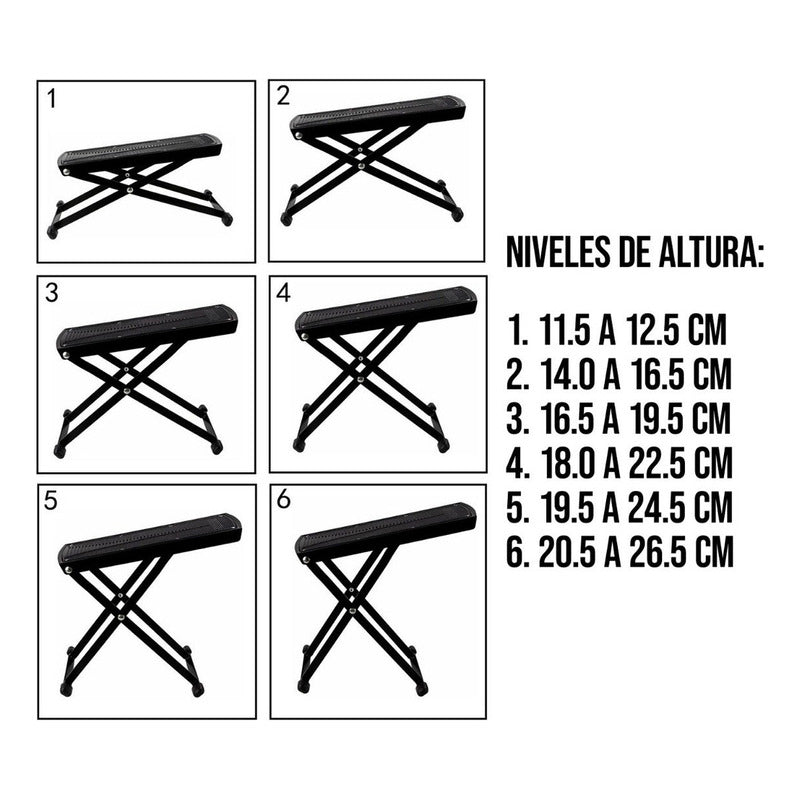 1

2

3

4

5

6

NIVELES DE ALTURA:

1. 11.5 A 12.5 CM
2. 14.0 A 16.5 CM
3. 16.5 A 19.5 CM
4. 18.0 A 22.5 CM
5. 19.5 A 24.5 CM
6. 20.5 A 26.5 CM