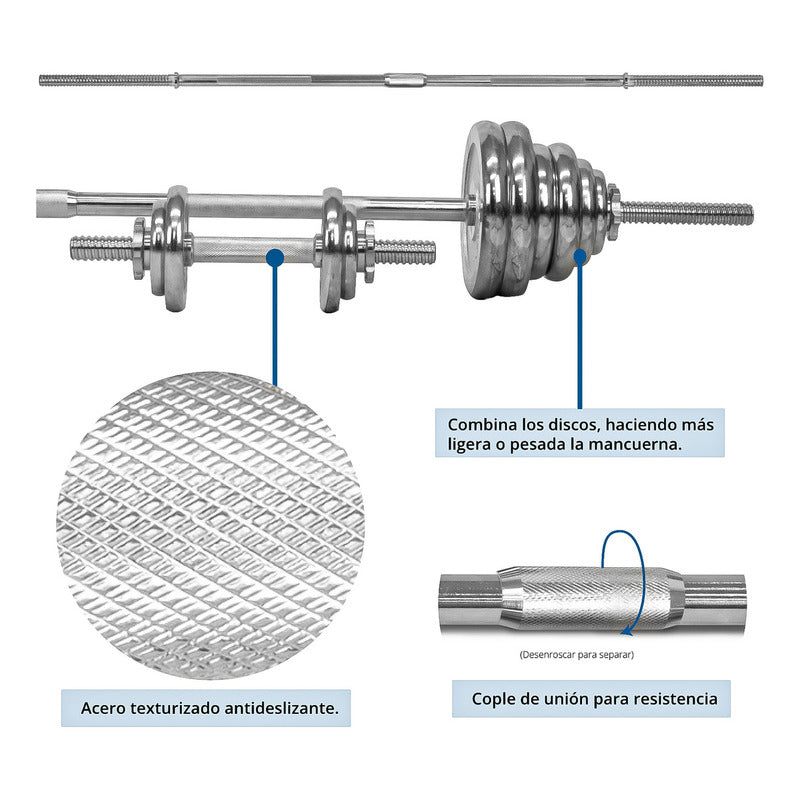 Combina los discos, haciendo más ligera o pesada la mancuerna.

(Desenroscar para separar)

Acero texturizado antideslizante.

Cople de unión para resistencia