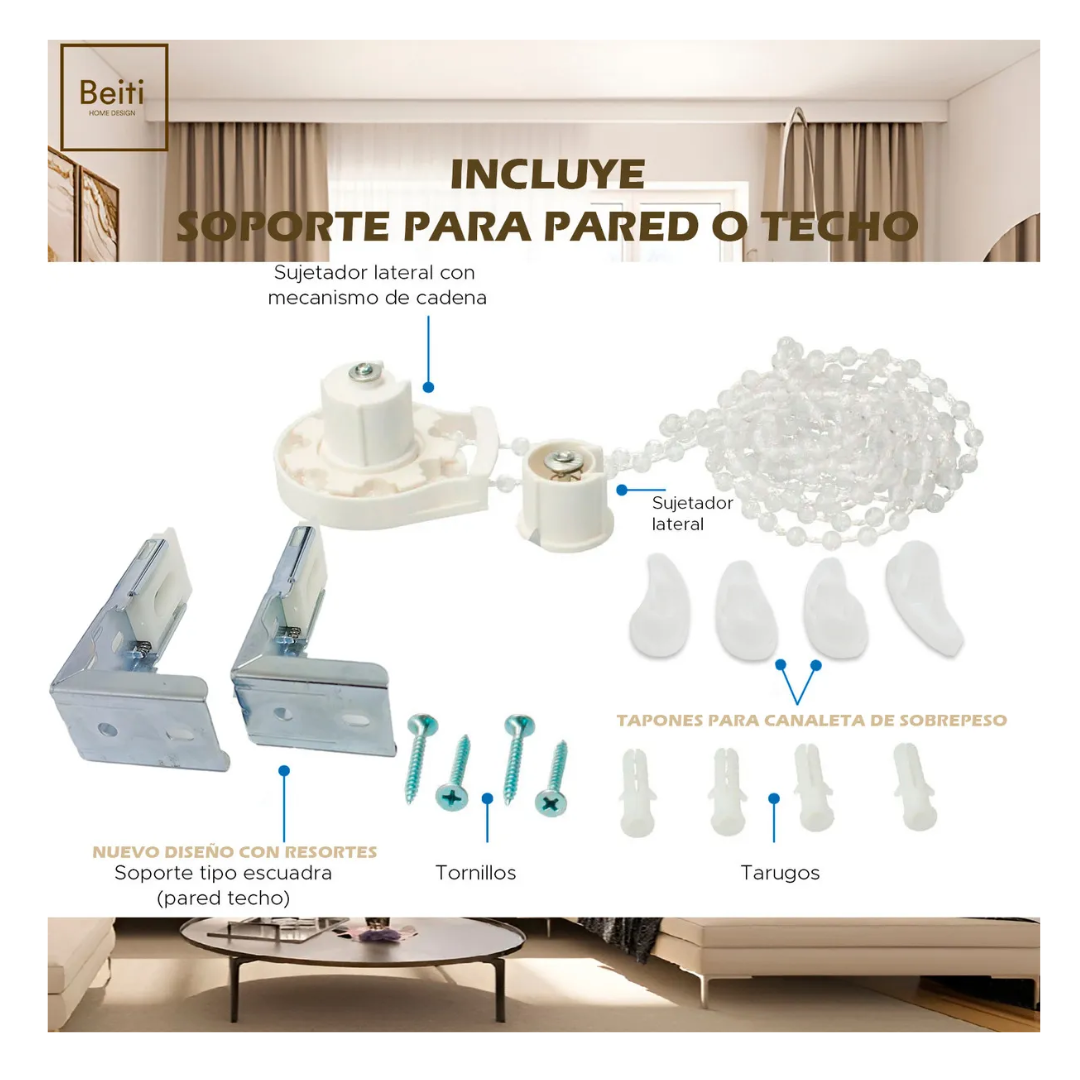 Beiti
HOME DESIGN

INCLUYE
SOPORTE PARA PARED O TECHO

Sujetador lateral con mecanismo de cadena

Sujetador lateral

TAPONES PARA CANALETA DE SOBREPESO

NUEVO DISEÑO CON RESORTES
Soporte tipo escuadra (pared techo)

Tornillos

Tarugos