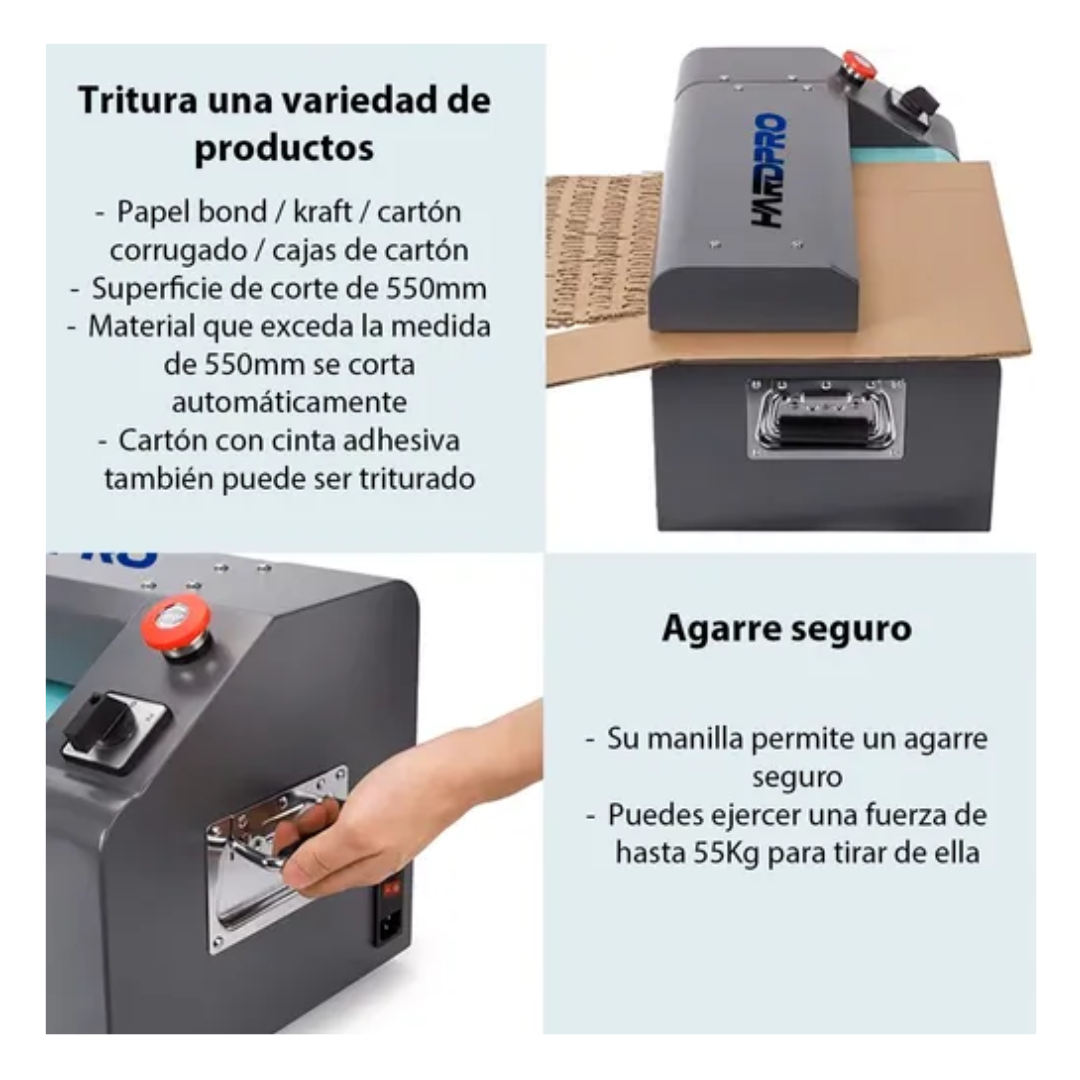 Tritura una variedad de productos

- Papel bond / kraft / cartón corrugado / cajas de cartón
- Superficie de corte de 550mm
- Material que exceda la medida de 550mm se corta automáticamente
- Cartón con cinta adhesiva también puede ser triturado

HARDPRO

Agarre seguro

- Su manilla permite un agarre seguro
- Puedes ejercer una fuerza de hasta 55Kg para tirar de ella