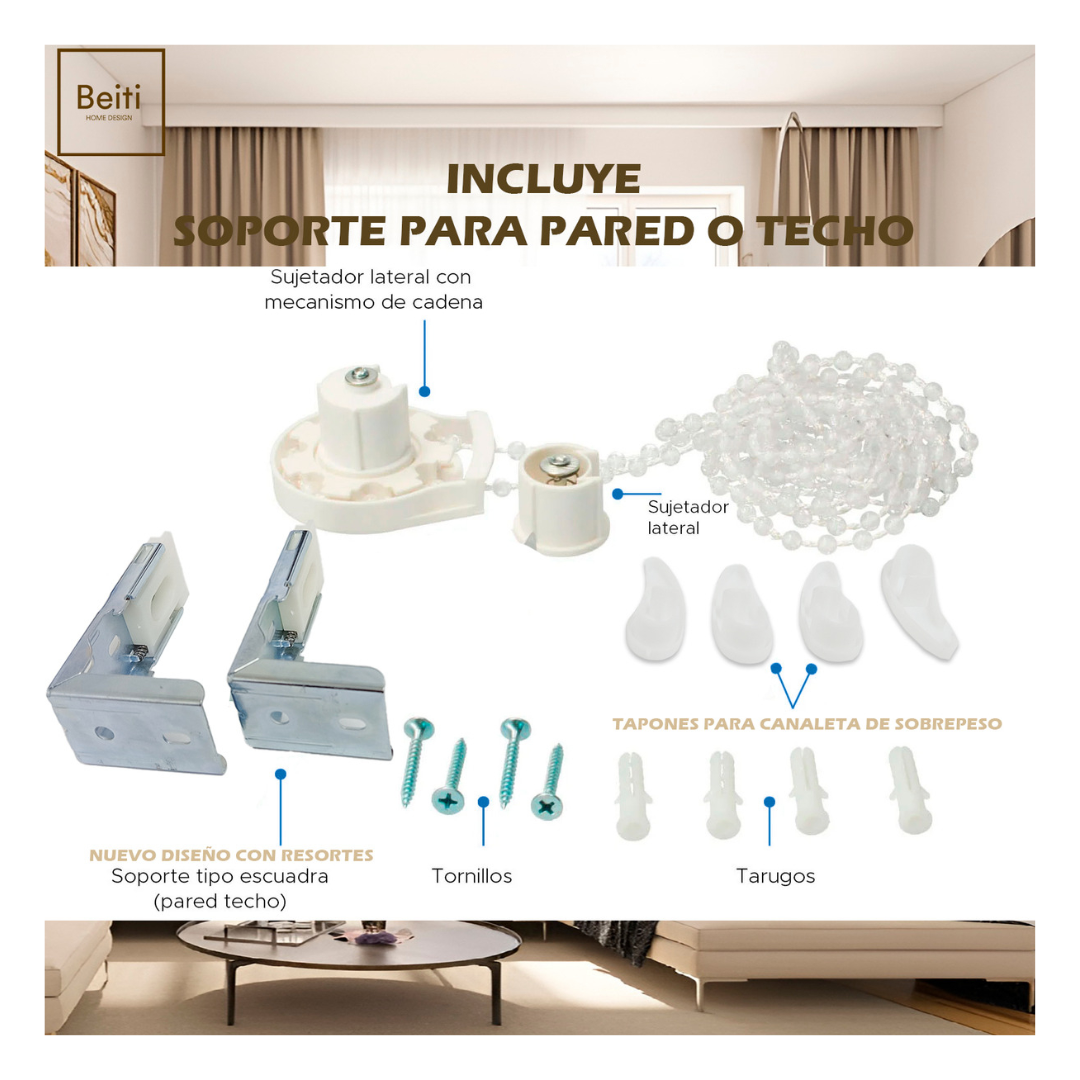 Beiti
HOME DESIGN

INCLUYE
SOPORTE PARA PARED O TECHO

Sujetador lateral con mecanismo de cadena

Sujetador lateral

TAPONES PARA CANALETA DE SOBREPESO

NUEVO DISEÑO CON RESORTES
Soporte tipo escuadra (pared techo)

Tornillos

Tarugos