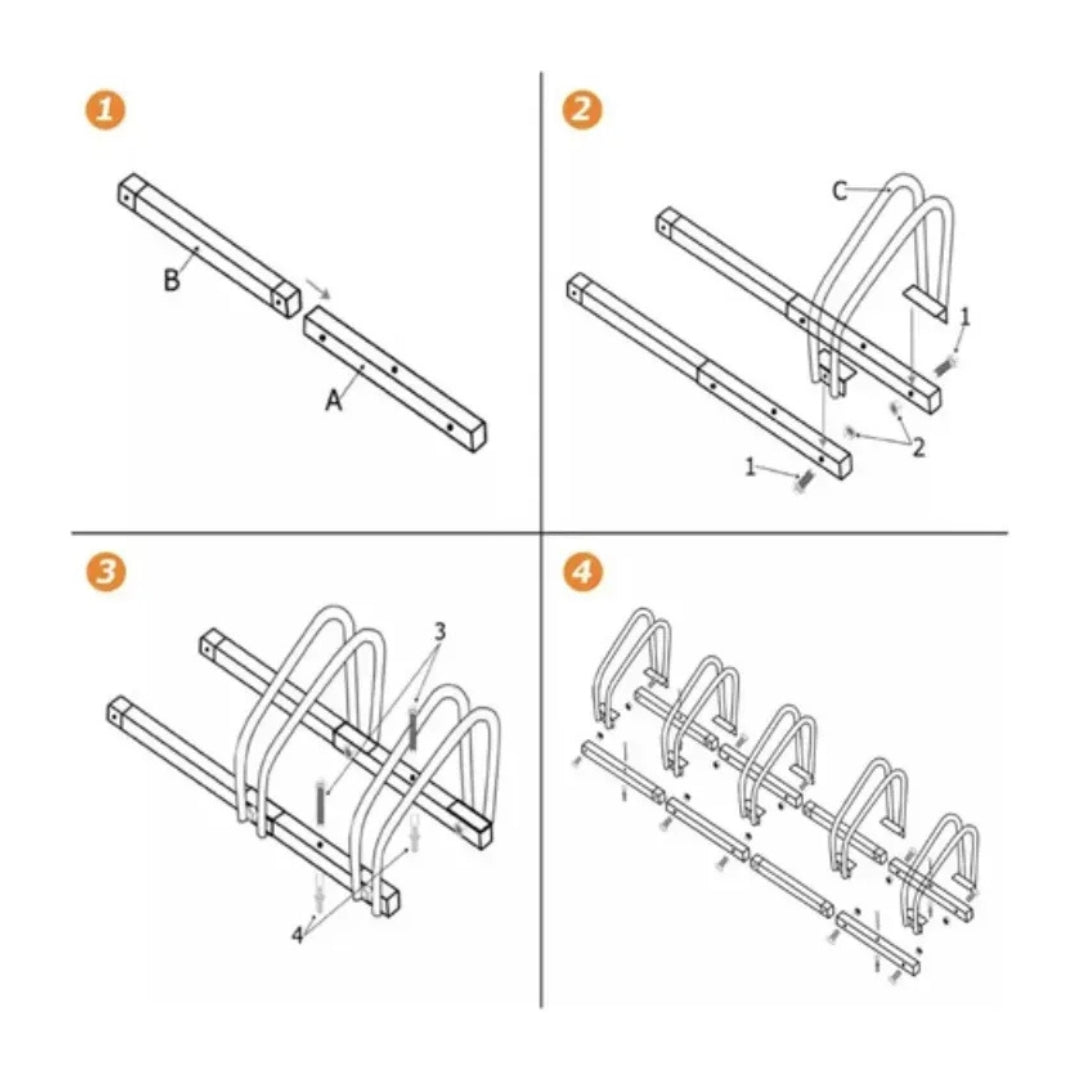 1

B

A

2

C

1

2

1

3

3

4

4