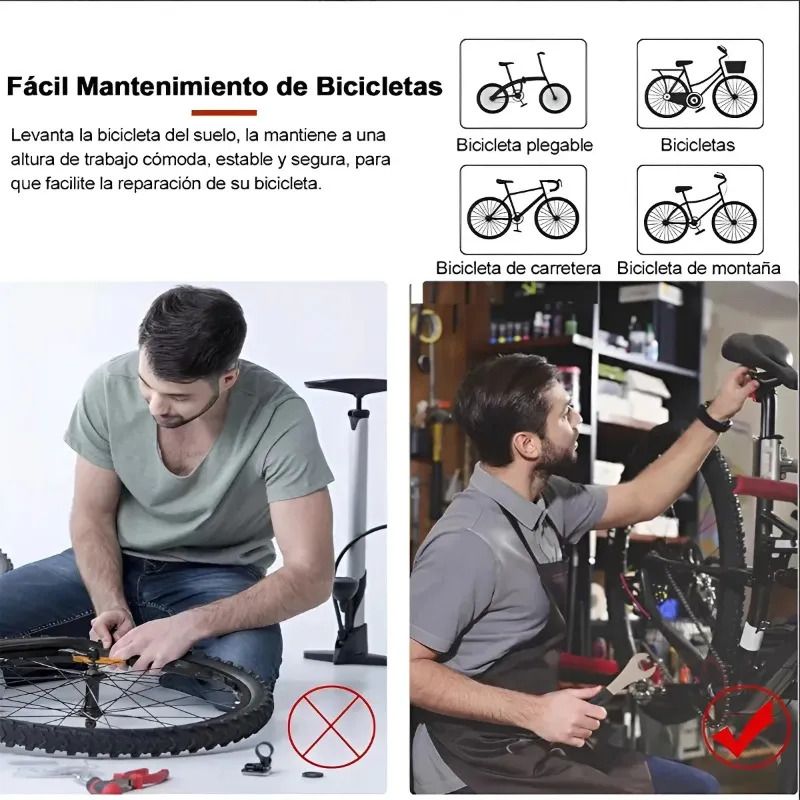 Fácil Mantenimiento de Bicicletas

Levanta la bicicleta del suelo, la mantiene a una altura de trabajo cómoda, estable y segura, para que facilite la reparación de su bicicleta.

Bicicleta plegable
Bicicletas
Bicicleta de carretera
Bicicleta de montaña