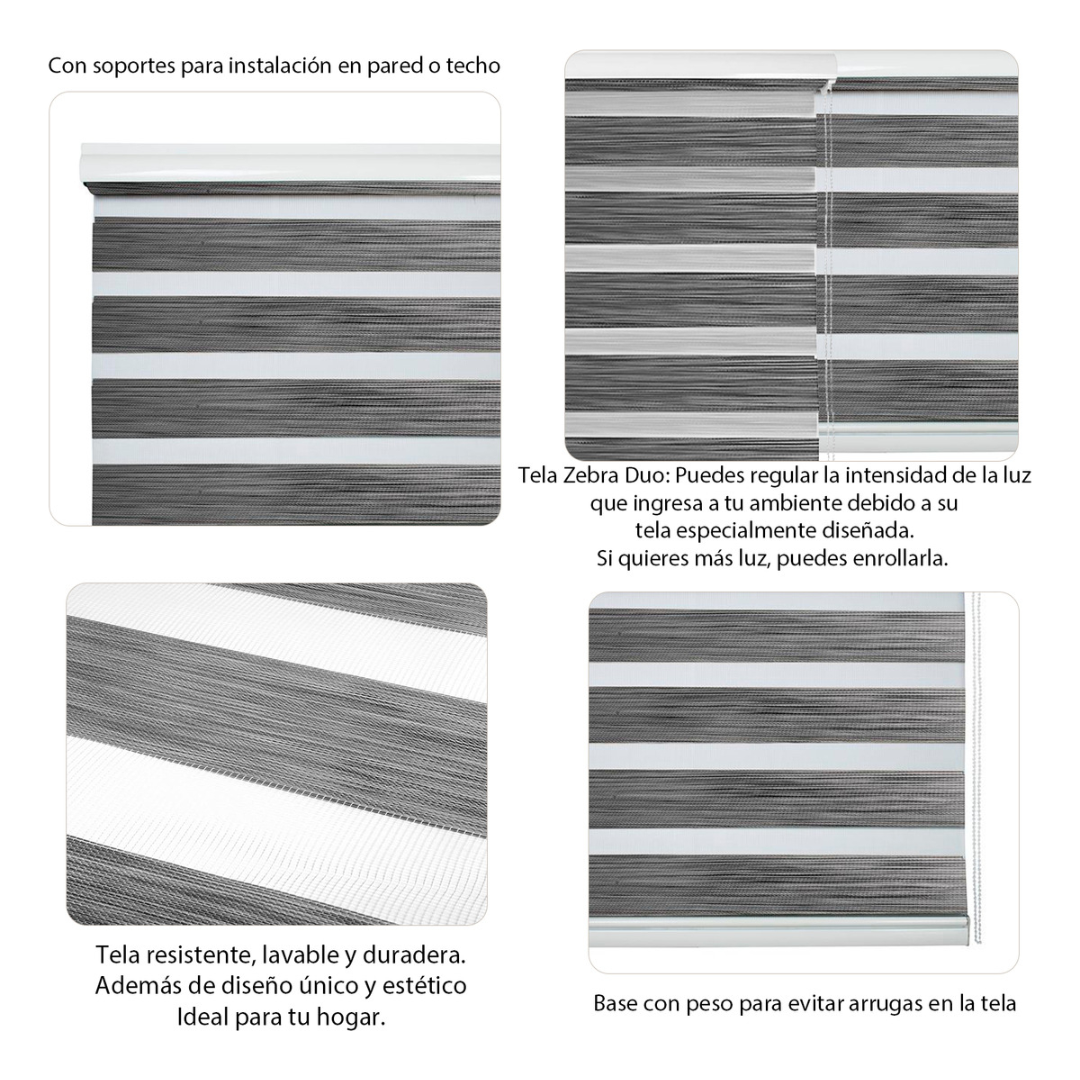 Con soportes para instalación en pared o techo

Tela Zebra Duo: Puedes regular la intensidad de la luz que ingresa a tu ambiente debido a su tela especialmente diseñada.
Si quieres más luz, puedes enrollarla.

Tela resistente, lavable y duradera.
Además de diseño único y estético
Ideal para tu hogar.

Base con peso para evitar arrugas en la tela