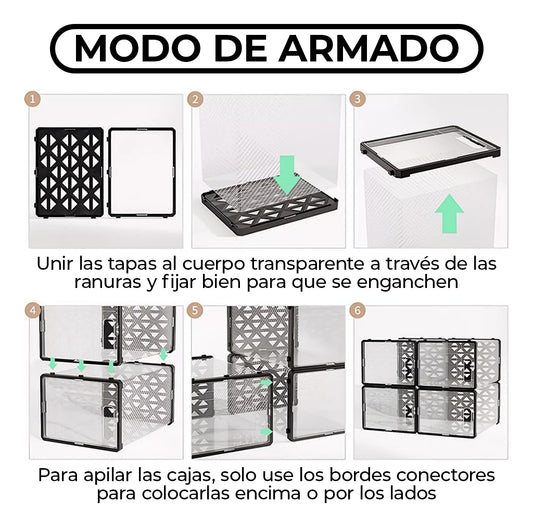 MODO DE ARMADO

1

2

3

Unir las tapas al cuerpo transparente a través de las ranuras y fijar bien para que se enganchen

4

5

6

Para apilar las cajas, solo use los bordes conectores para colocarlas encima o por los lados