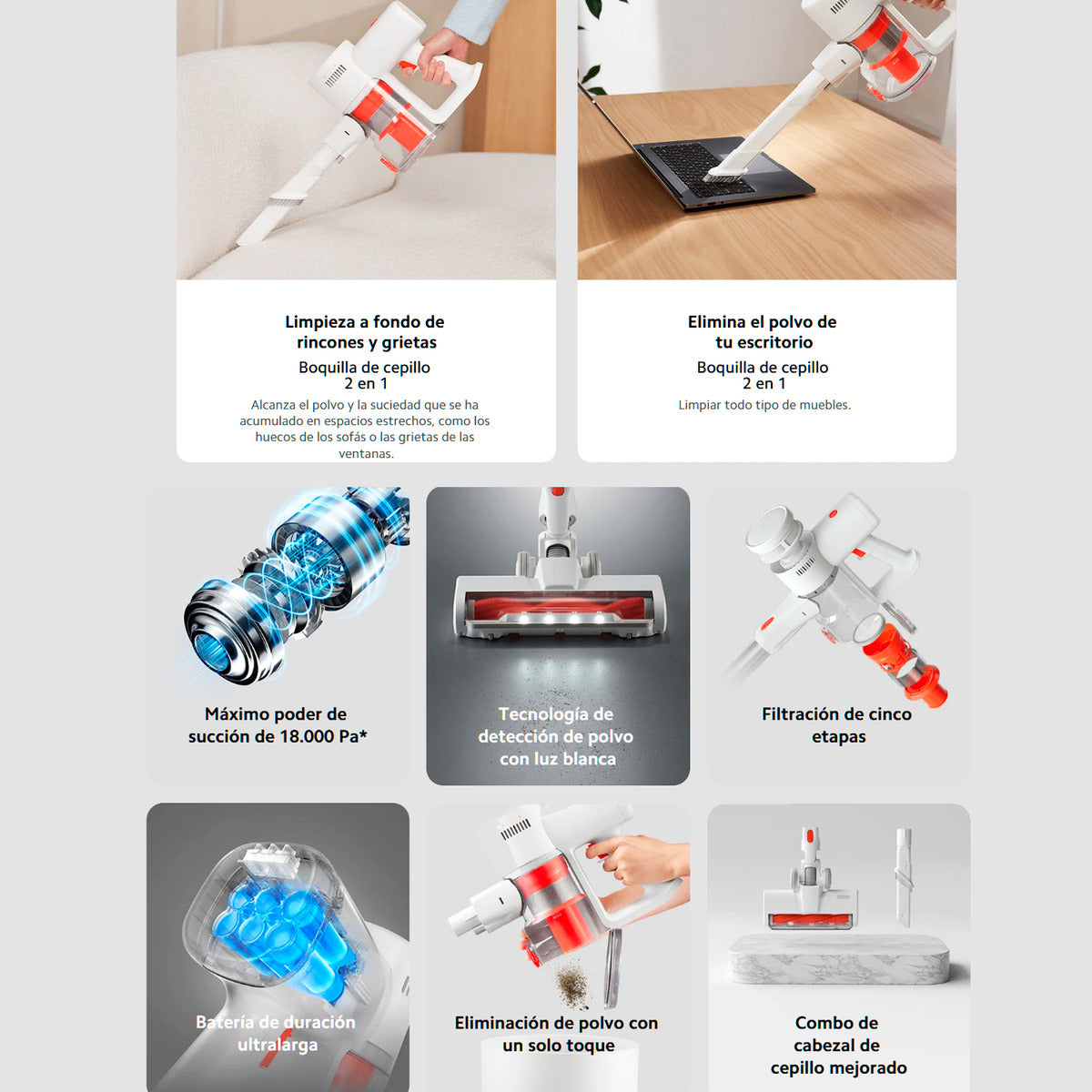 Limpieza a fondo de rincones y grietas

Boquilla de cepillo 2 en 1

Alcanza el polvo y la suciedad que se ha acumulado en espacios estrechos, como los huecos de los sofás o las grietas de las ventanas.

Elimina el polvo de tu escritorio

Boquilla de cepillo 2 en 1

Limpiar todo tipo de muebles.

Máximo poder de succión de 18.000 Pa*

Tecnología de detección de polvo con luz blanca

Filtración de cinco etapas

Batería de duración ultralarga

Eliminación de polvo con un solo toque

Combo de cabezal de cepillo mejorado