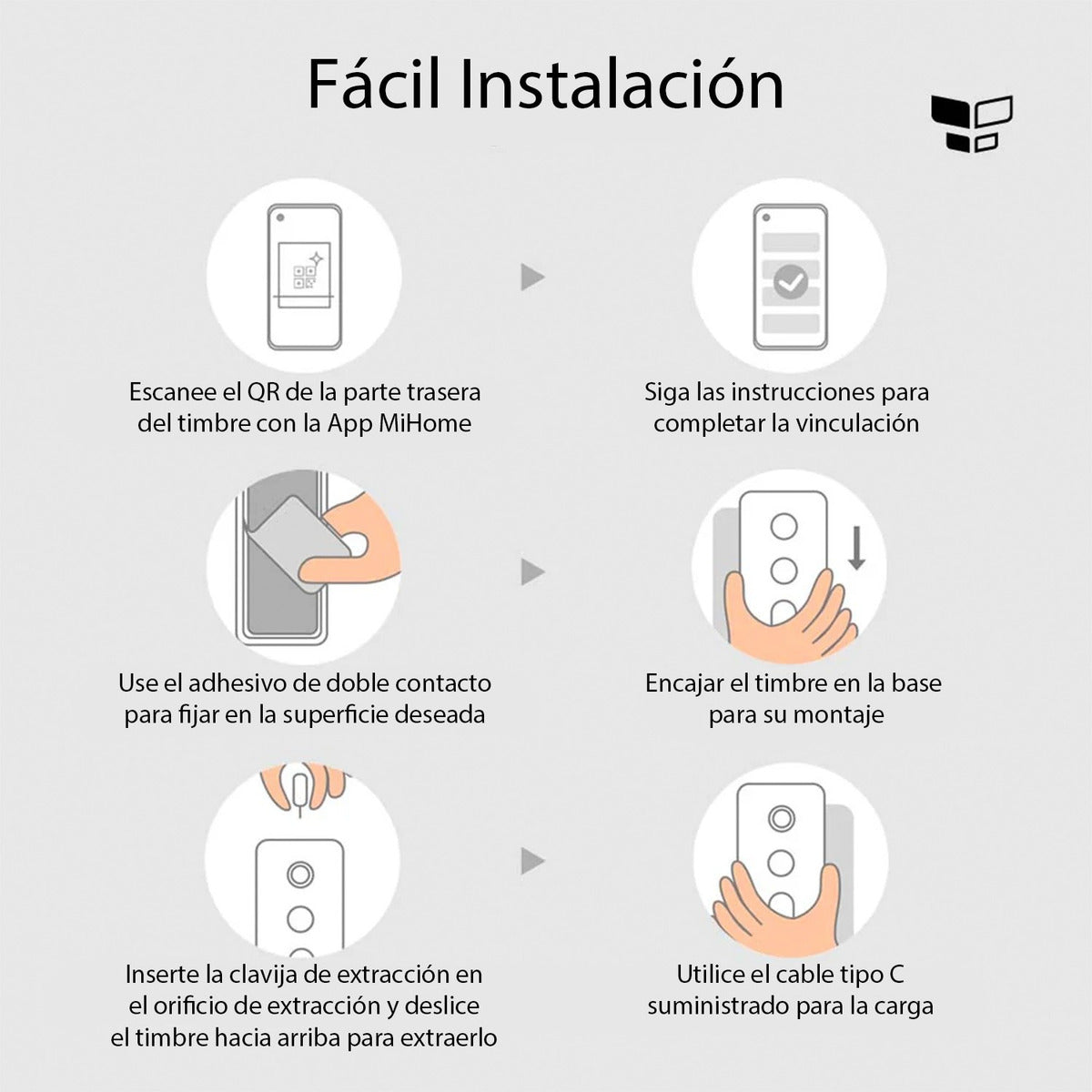 Fácil Instalación

Escanee el QR de la parte trasera del timbre con la App MiHome

Siga las instrucciones para completar la vinculación

Use el adhesivo de doble contacto para fijar en la superficie deseada

Encajar el timbre en la base para su montaje

Inserte la clavija de extracción en el orificio de extracción y deslice el timbre hacia arriba para extraerlo

Utilice el cable tipo C suministrado para la carga