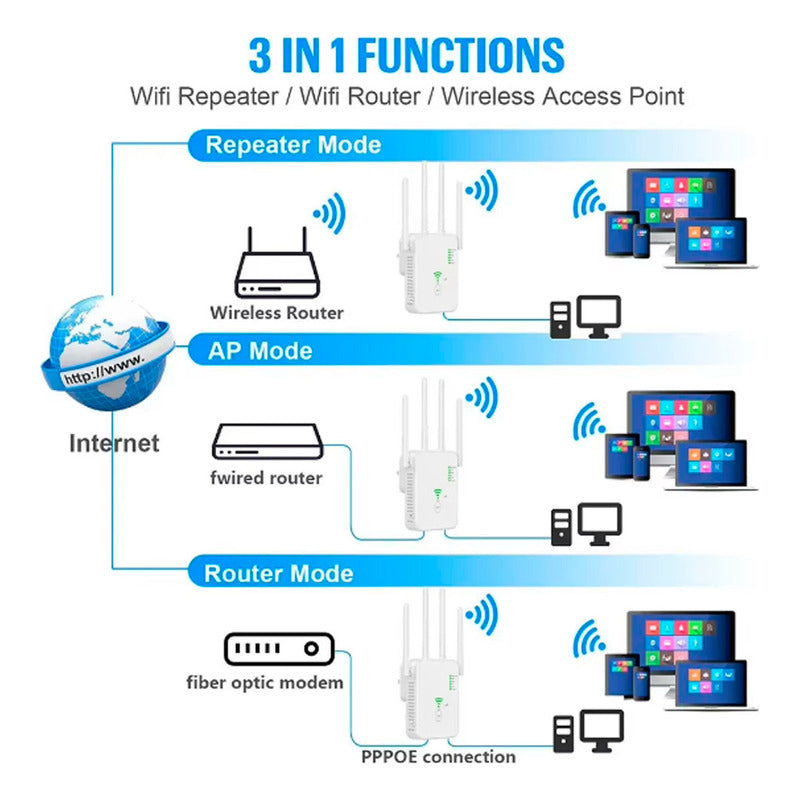 3 IN 1 FUNCTIONS
Wifi Repeater / Wifi Router / Wireless Access Point

Repeater Mode

Wireless Router

http://www.

Internet

AP Mode

fwired router

Router Mode

fiber optic modem

PPPOE connection