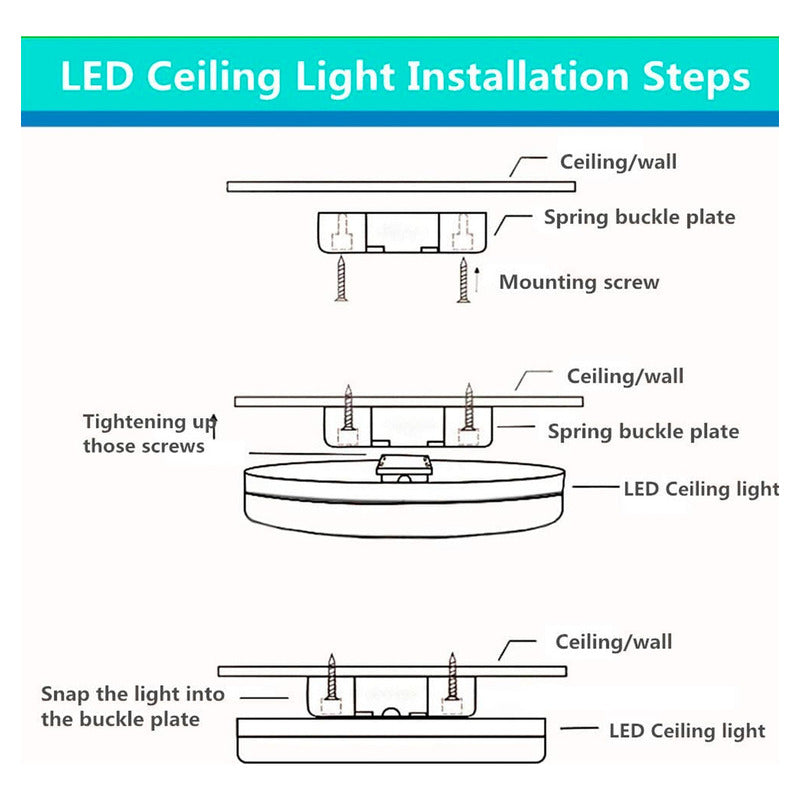 LED Ceiling Light Installation Steps

Ceiling/wall

Spring buckle plate

Mounting screw

Ceiling/wall

Tightening up those screws

Spring buckle plate

LED Ceiling light

Ceiling/wall

Snap the light into the buckle plate

LED Ceiling light