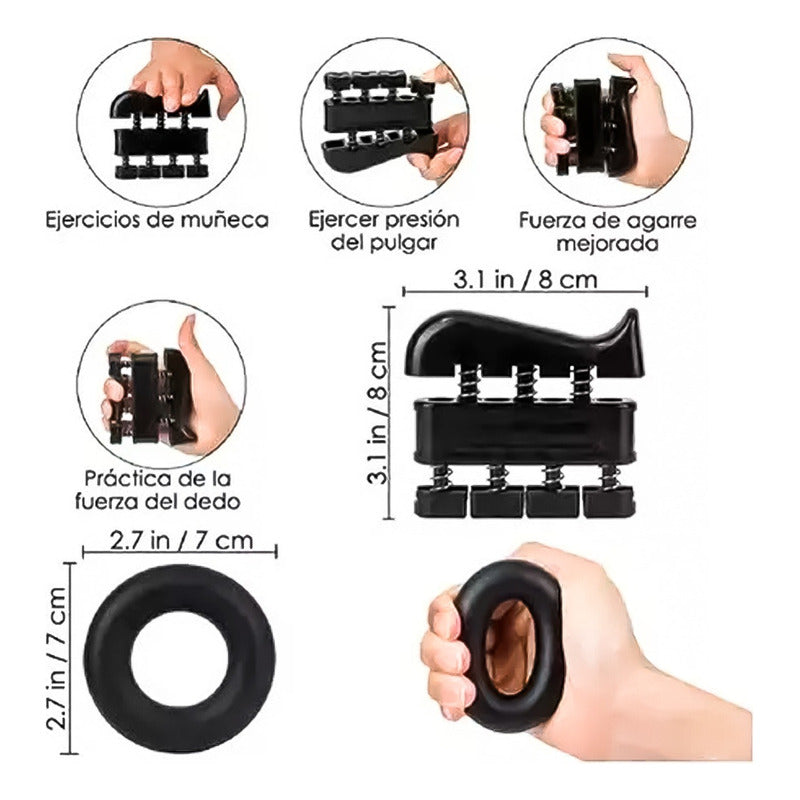 Ejercicios de muñeca

Ejercer presión del pulgar

Fuerza de agarre mejorada

3.1 in / 8 cm

3.1 in / 8 cm

Práctica de la fuerza del dedo

2.7 in / 7 cm

2.7 in / 7 cm