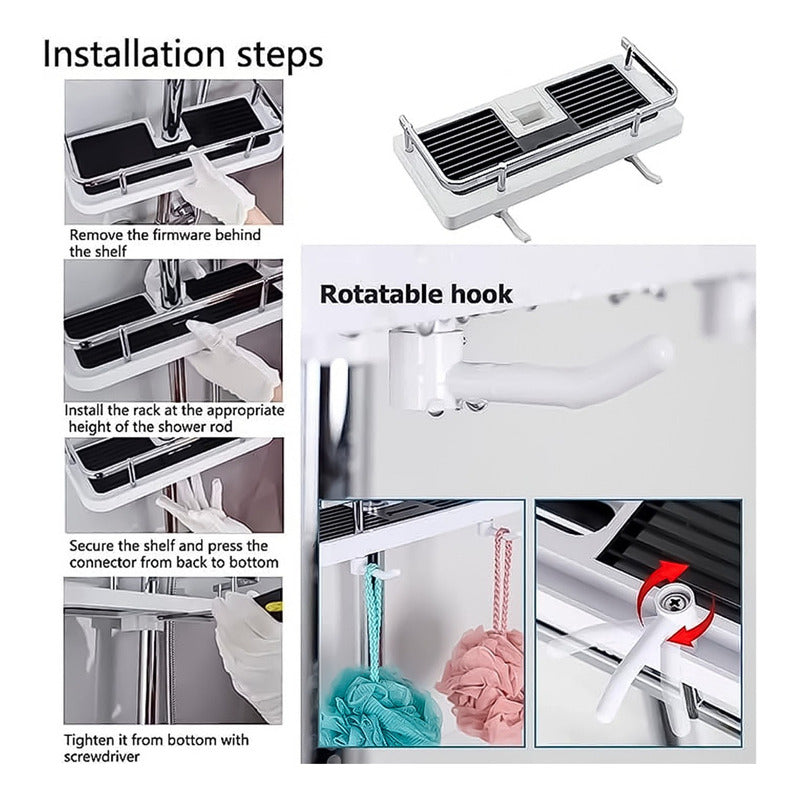 Installation steps

Remove the firmware behind the shelf

Install the rack at the appropriate height of the shower rod

Secure the shelf and press the connector from back to bottom

Tighten it from bottom with screwdriver

Rotatable hook