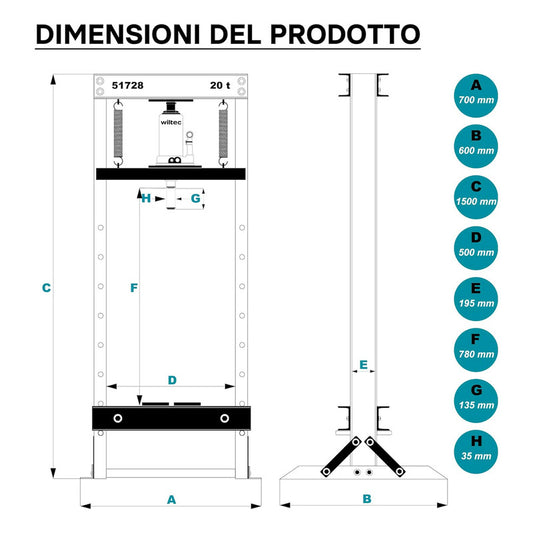 DIMENSIONI DEL PRODOTTO

51728
20 t
wiltec

H
G
C
F
D
A
E
B

A
700 mm

B
600 mm

C
1500 mm

D
500 mm

E
195 mm

F
780 mm

G
135 mm

H
35 mm