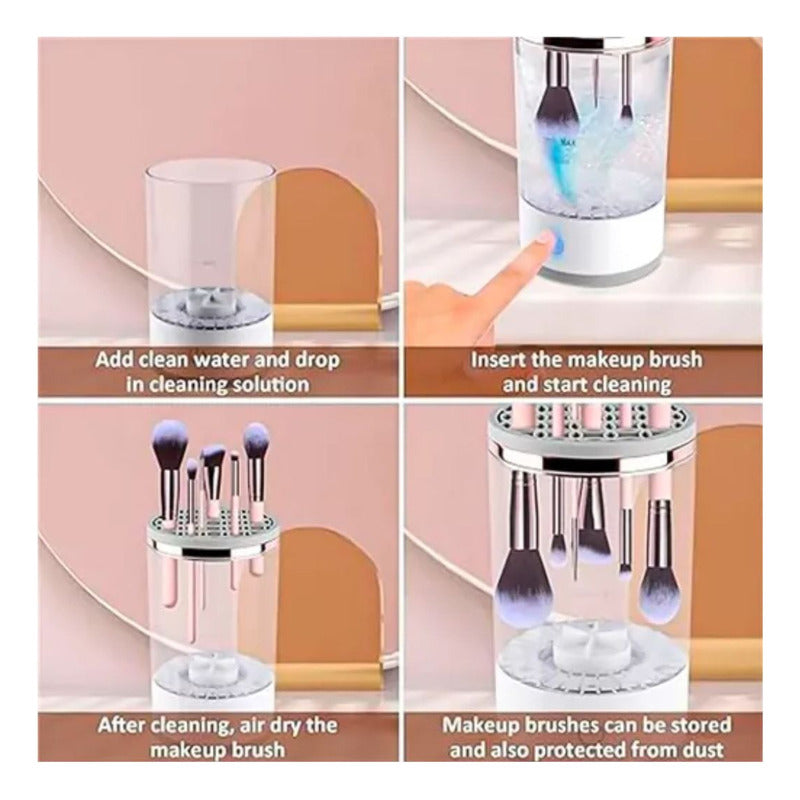 Add clean water and drop in cleaning solution

Insert the makeup brush and start cleaning

After cleaning, air dry the makeup brush

Makeup brushes can be stored and also protected from dust