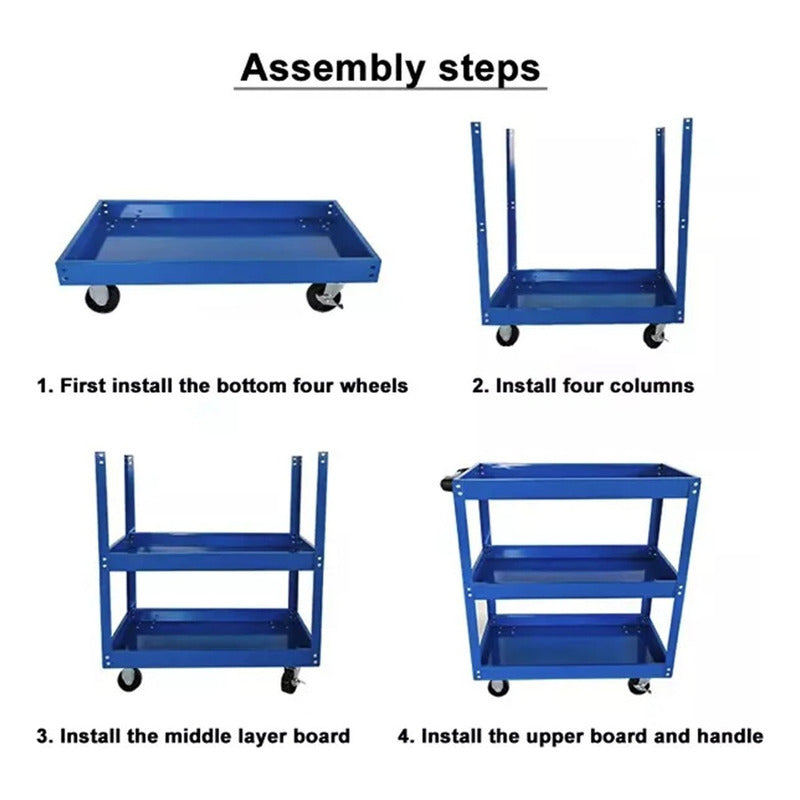 Assembly steps

1. First install the bottom four wheels

2. Install four columns

3. Install the middle layer board

4. Install the upper board and handle