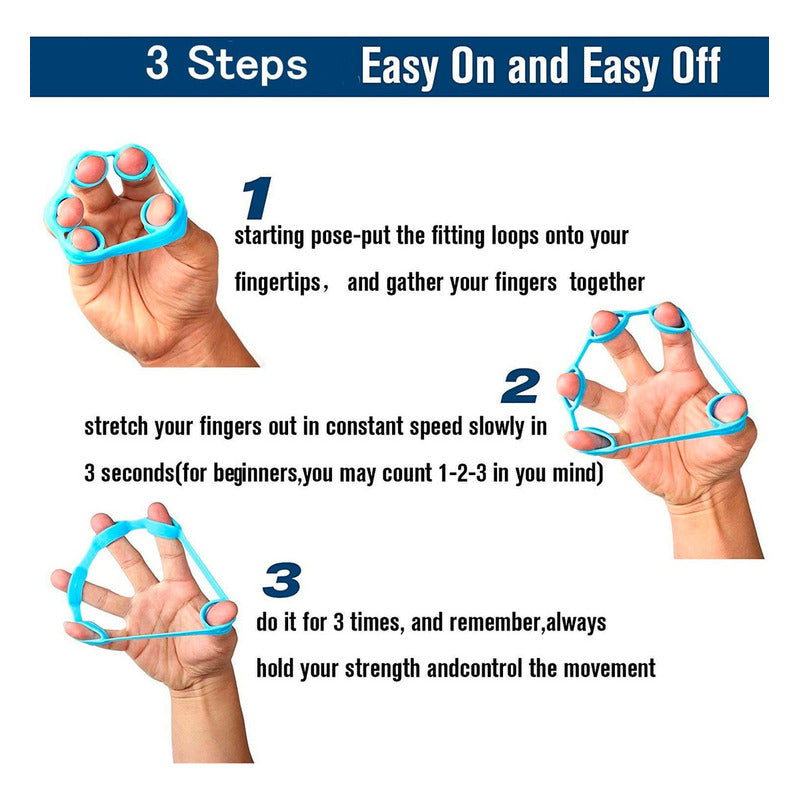 3 Steps Easy On and Easy Off

1

starting pose-put the fitting loops onto your fingertips， and gather your fingers together

2

stretch your fingers out in constant speed slowly in 3 seconds(for beginners,you may count 1-2-3 in you mind)

3

do it for 3 times, and remember,always hold your strength andcontrol the movement