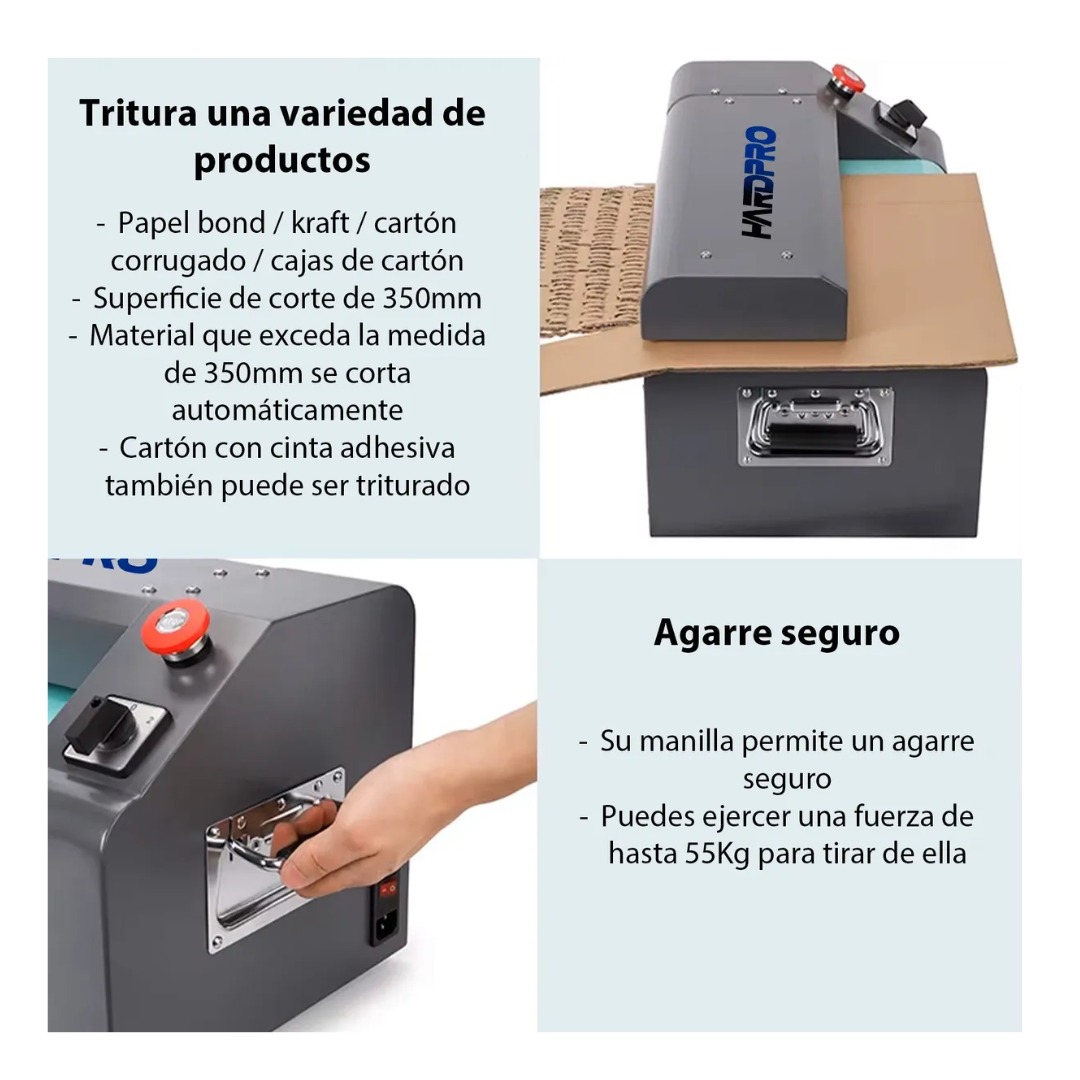 Tritura una variedad de productos

- Papel bond / kraft / cartón corrugado / cajas de cartón
- Superficie de corte de 350mm
- Material que exceda la medida de 350mm se corta automáticamente
- Cartón con cinta adhesiva también puede ser triturado

HARDPRO

Agarre seguro

- Su manilla permite un agarre seguro
- Puedes ejercer una fuerza de hasta 55Kg para tirar de ella